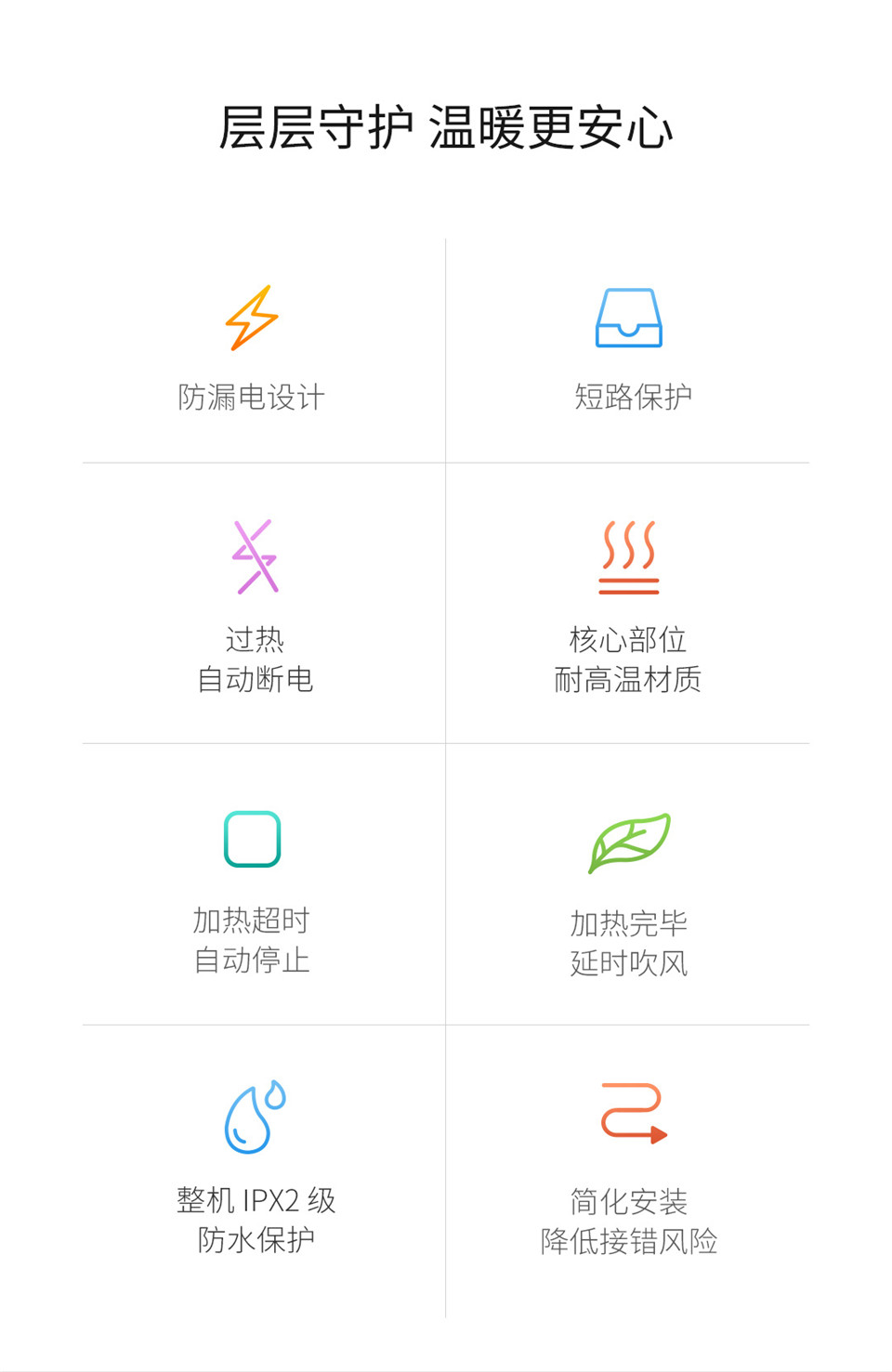 层层守护 温暖更安心

防漏电设计

短路保护

过热
自动断电

核心部位
耐高温材质

加热超时
自动停止

加热完毕
延时吹风

整机IPX2级
防水保护

简化安装
降低接错风险