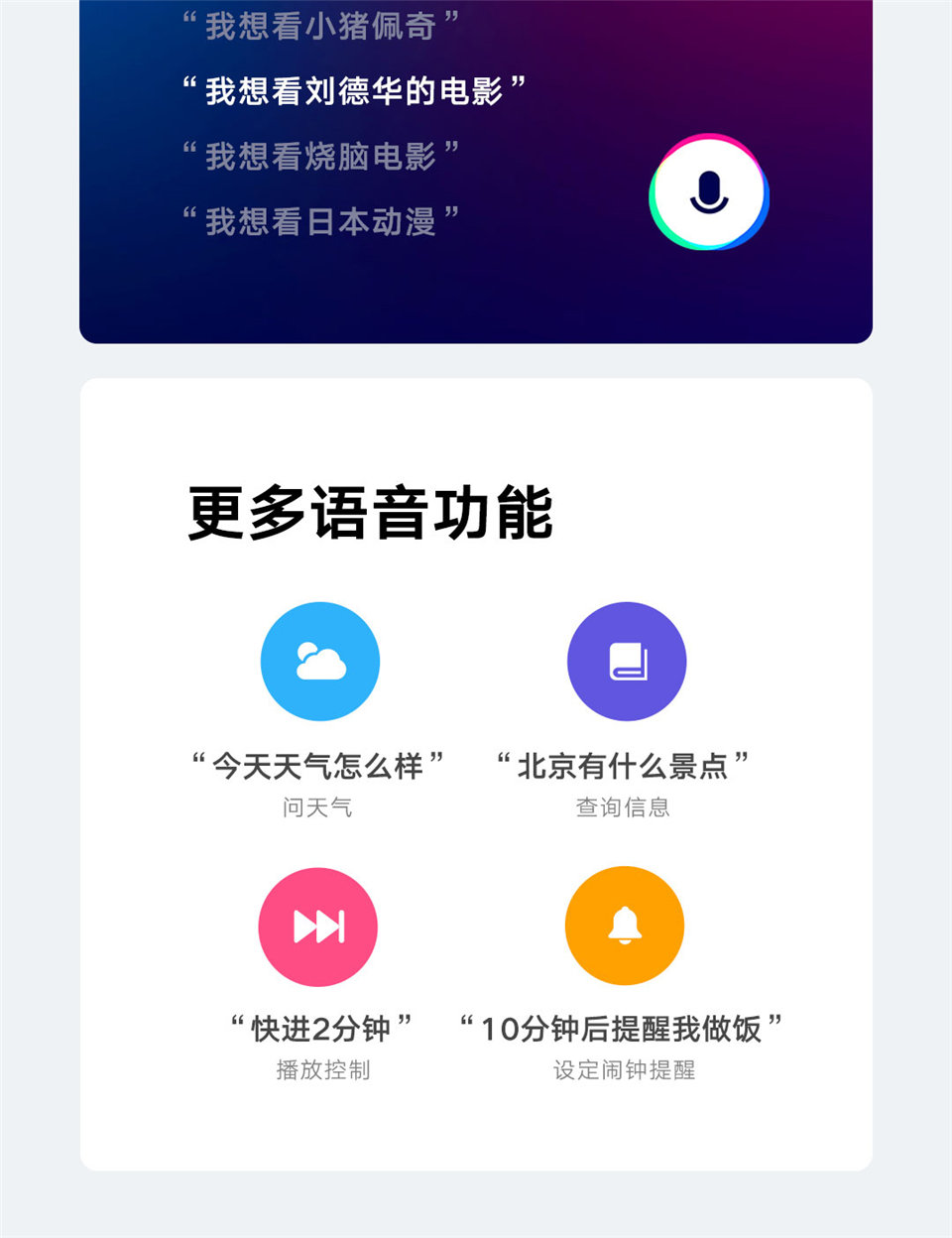 “我想看小猪佩奇”

“我想看刘德华的电影”

“我想看烧脑电影”

“我想看日本动漫”

更多语音功能

“今天天气怎么样”
问天气

“北京有什么景点”
查询信息

“快进2分钟”
播放控制

“10分钟后提醒我做饭”
设定闹钟提醒